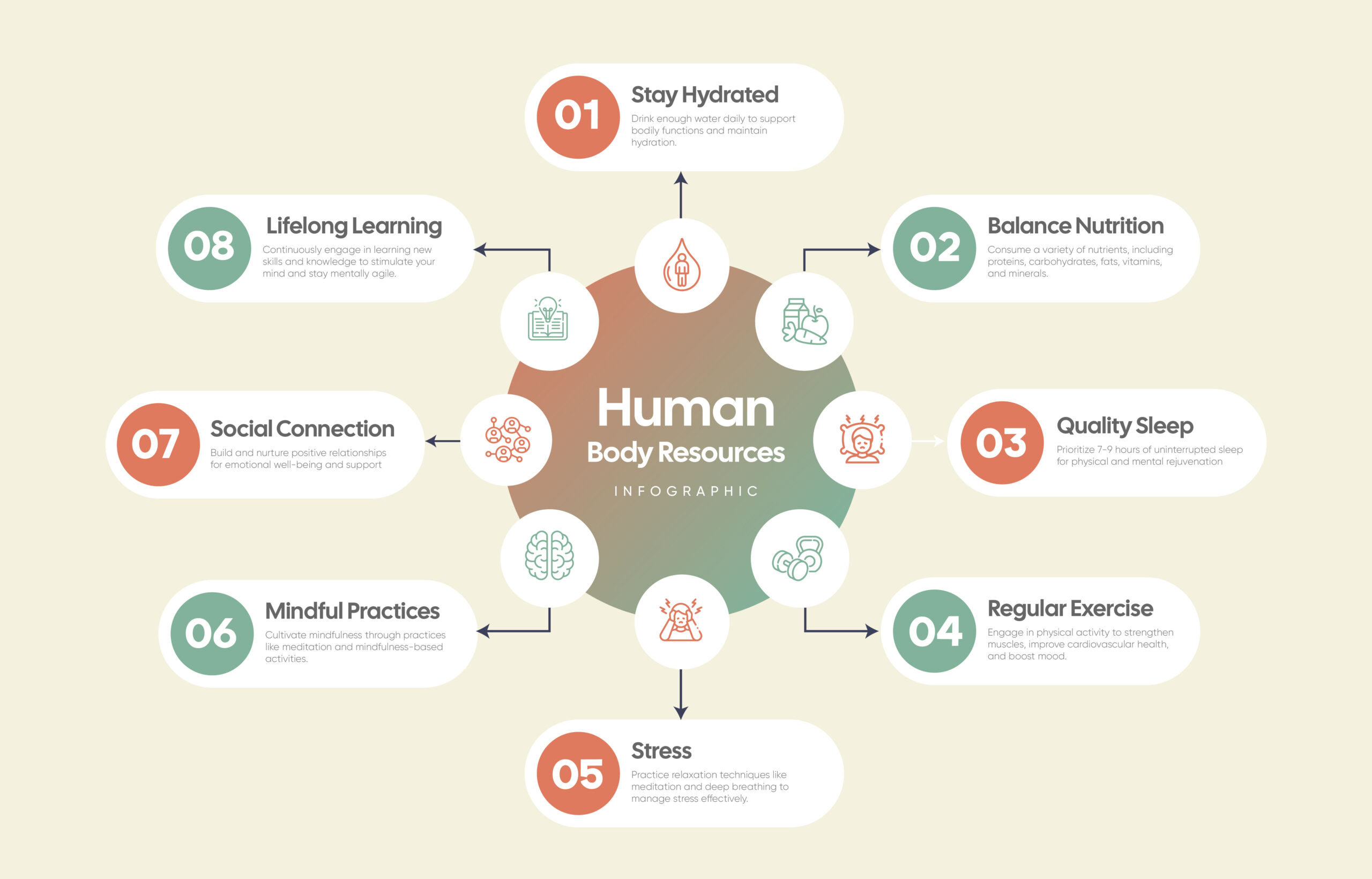 Human
Body Resources
INFOGRAPHIC

01
Stay Hydrated
Drink enough water daily to support bodily functions and maintain hydration.

02
Balance Nutrition
Consume a variety of nutrients, including proteins, carbohydrates, fats, vitamins, and minerals.

03
Quality Sleep
Prioritize 7-9 hours of uninterrupted sleep for physical and mental rejuvenation

04
Regular Exercise
Engage in physical activity to strengthen muscles, improve cardiovascular health, and boost mood.

05
Stress
Practice relaxation techniques like meditation and deep breathing to manage stress effectively.

06
Mindful Practices
Cultivate mindfulness through practices like meditation and mindfulness-based activities.

07
Social Connection
Build and nurture positive relationships for emotional well-being and support

08
Lifelong Learning
Continuously engage in learning new skills and knowledge to stimulate your mind and stay mentally agile.