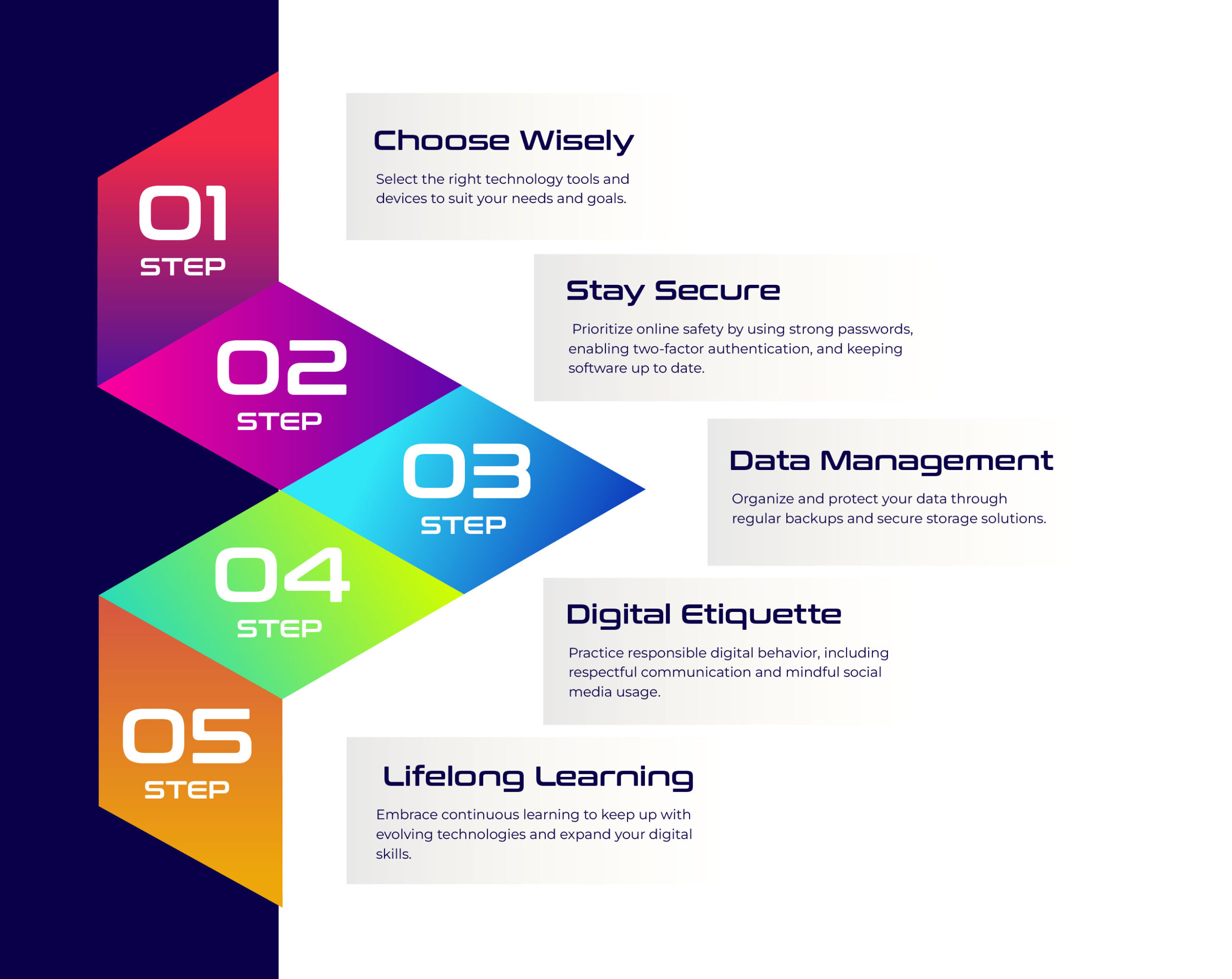 01
STEP

Choose Wisely

Select the right technology tools and devices to suit your needs and goals.

02
STEP

Stay Secure

Prioritize online safety by using strong passwords, enabling two-factor authentication, and keeping software up to date.

03
STEP

Data Management

Organize and protect your data through regular backups and secure storage solutions.

04
STEP

Digital Etiquette

Practice responsible digital behavior, including respectful communication and mindful social media usage.

05
STEP

Lifelong Learning

Embrace continuous learning to keep up with evolving technologies and expand your digital skills.